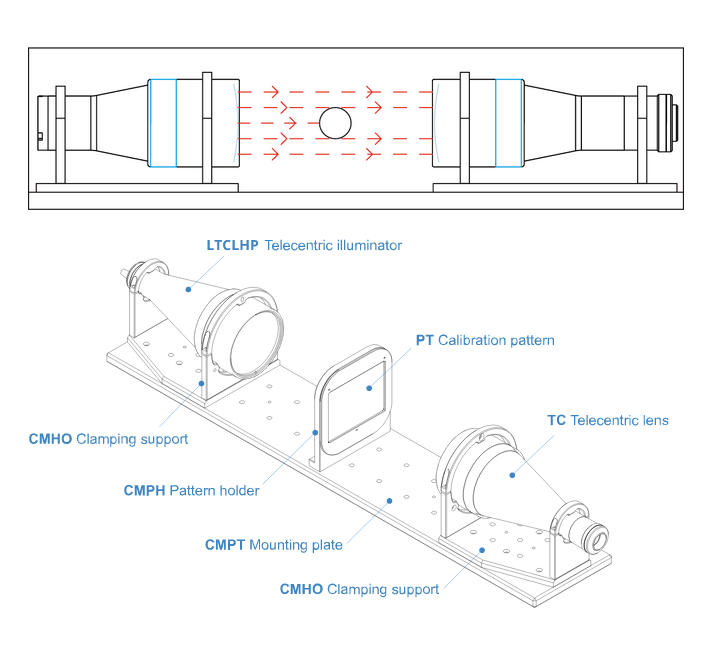 LTCLHP Telecentric illuminator

PT Calibration pattern

TC Telecentric lens

CMHO Clamping support

CMPH Pattern holder

CMPT Mounting plate

CMHO Clamping support